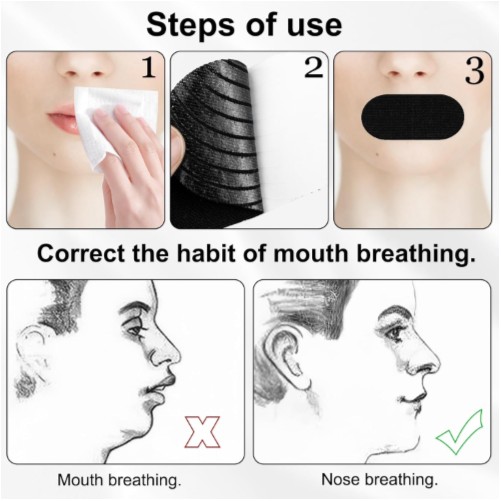 Steps of use

1

2

3

Correct the habit of mouth breathing.

Mouth breathing.

Nose breathing.